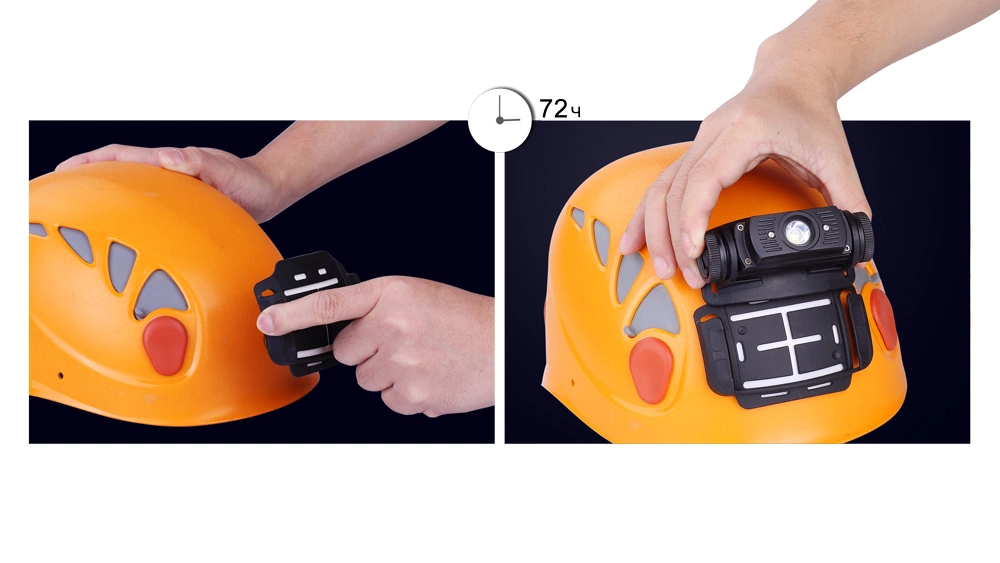 72ч